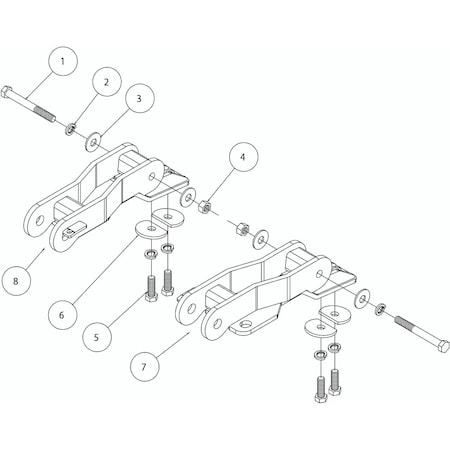 1
2
3
4
8
6
5
7